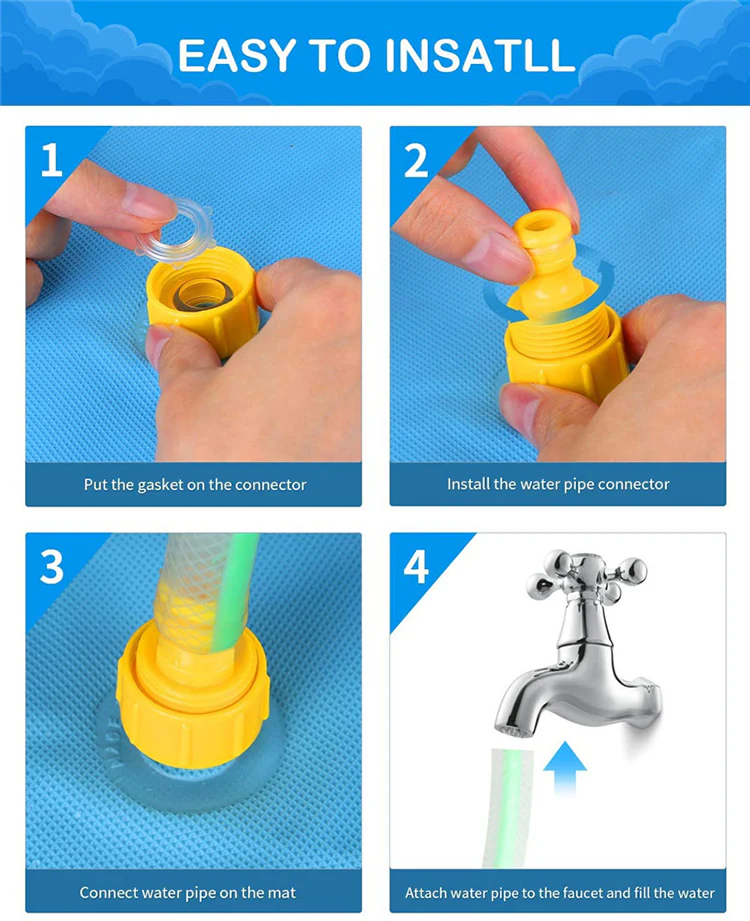 EASY TO INSATLL

1

Put the gasket on the connector

2

Install the water pipe connector

3

Connect water pipe on the mat

4

Attach water pipe to the faucet and fill the water